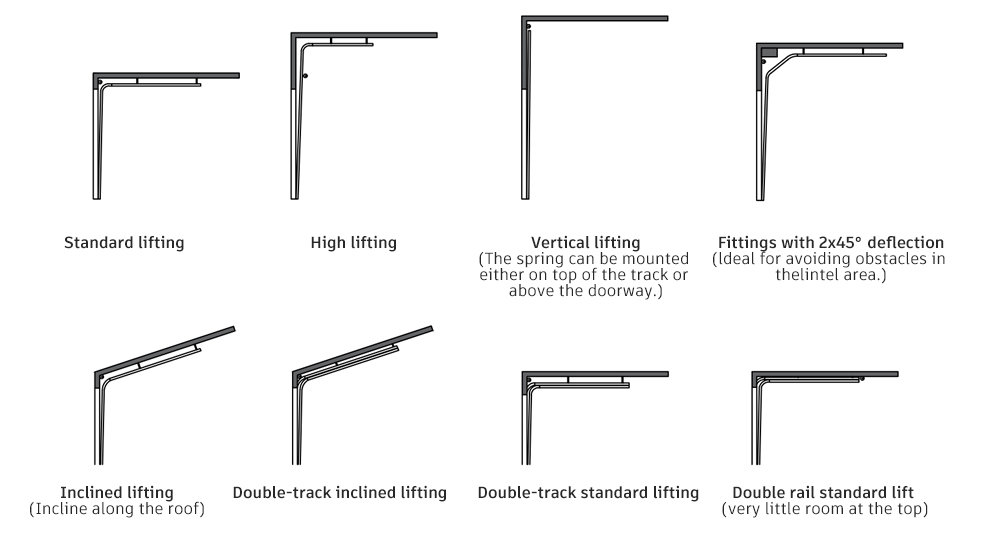 Standard lifting

High lifting

Vertical lifting
(The spring can be mounted either on top of the track or above the doorway.)

Fittings with 2x45° deflection
(Ideal for avoiding obstacles in thelintel area.)

Inclined lifting
(Incline along the roof)

Double-track inclined lifting

Double-track standard lifting

Double rail standard lift
(very little room at the top)